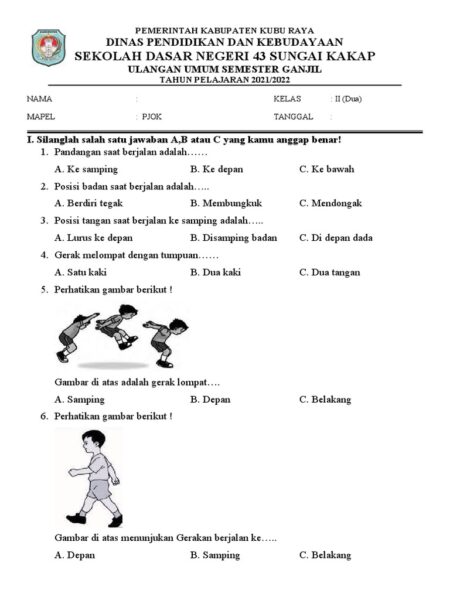 PEMERINTAH KABUPATEN KUBU RAYA
DINAS PENDIDIKAN DAN KEBUDAYAAN
SEKOLAH DASAR NEGERI 43 SUNGAI KAKAP
ULANGAN UMUM SEMESTER GANJIL
TAHUN PELAJARAN 2021/2022

NAMA :
KELAS : II (Dua)
MAPEL : PJOK
TANGGAL :

I. Silanglah salah satu jawaban A,B atau C yang kamu anggap benar!

1. Pandangan saat berjalan adalah……
A. Ke samping
B. Ke depan
C. Ke bawah

2. Posisi badan saat berjalan adalah…..
A. Berdiri tegak
B. Membungkuk
C. Mendongak

3. Posisi tangan saat berjalan ke samping adalah…..
A. Lurus ke depan
B. Disamping badan
C. Di depan dada

4. Gerak melompat dengan tumpuan……
A. Satu kaki
B. Dua kaki
C. Dua tangan

5. Perhatikan gambar berikut !
Gambar di atas adalah gerak lompat….
A. Samping
B. Depan
C. Belakang

6. Perhatikan gambar berikut !
Gambar di atas menunjukan Gerakan berjalan ke…..
A. Depan
B. Samping
C. Belakang